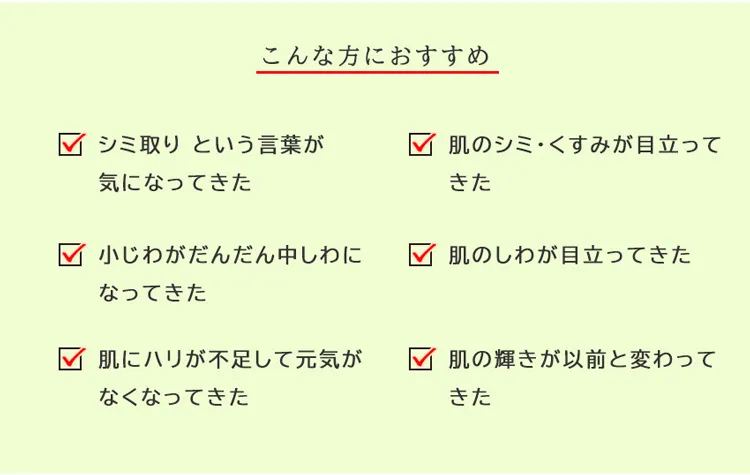 こんな方におすすめ

☑ シミ取り という言葉が気になってきた

☑ 小じわがだんだん中しわになってきた

☑ 肌にハリが不足して元気がなくなってきた

☑ 肌のシミ･くすみが目立ってきた

☑ 肌のしわが目立ってきた

☑ 肌の輝きが以前と変わってきた